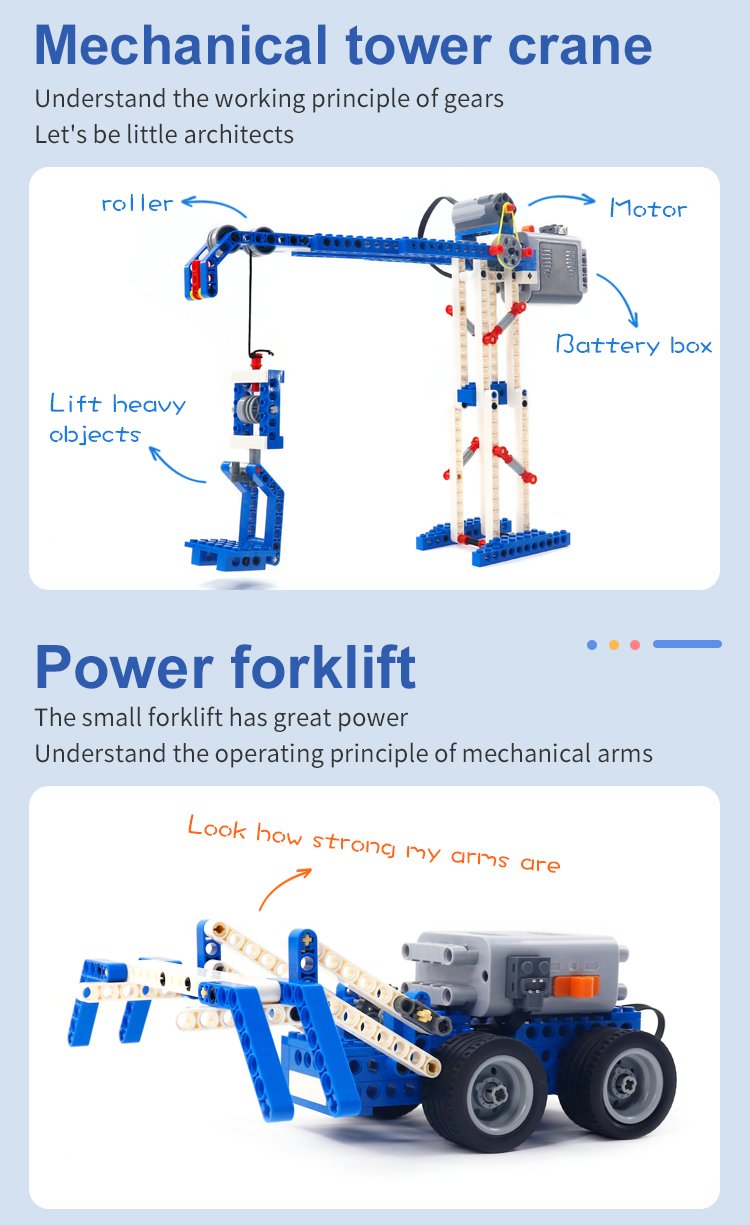 Mechanical tower crane

Understand the working principle of gears
Let's be little architects

roller

Motor

Battery box

Lift heavy objects

Power forklift

The small forklift has great power
Understand the operating principle of mechanical arms

Look how strong my arms are