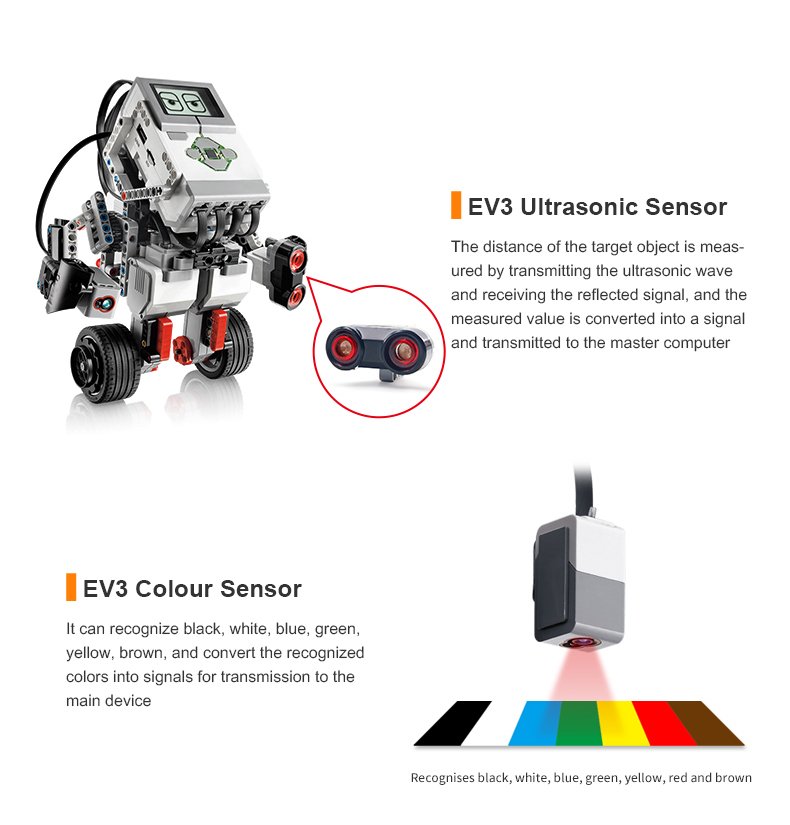 EV3 Ultrasonic Sensor

The distance of the target object is measured by transmitting the ultrasonic wave and receiving the reflected signal, and the measured value is converted into a signal and transmitted to the master computer

EV3 Colour Sensor

It can recognize black, white, blue, green, yellow, brown, and convert the recognized colors into signals for transmission to the main device

Recognises black, white, blue, green, yellow, red and brown