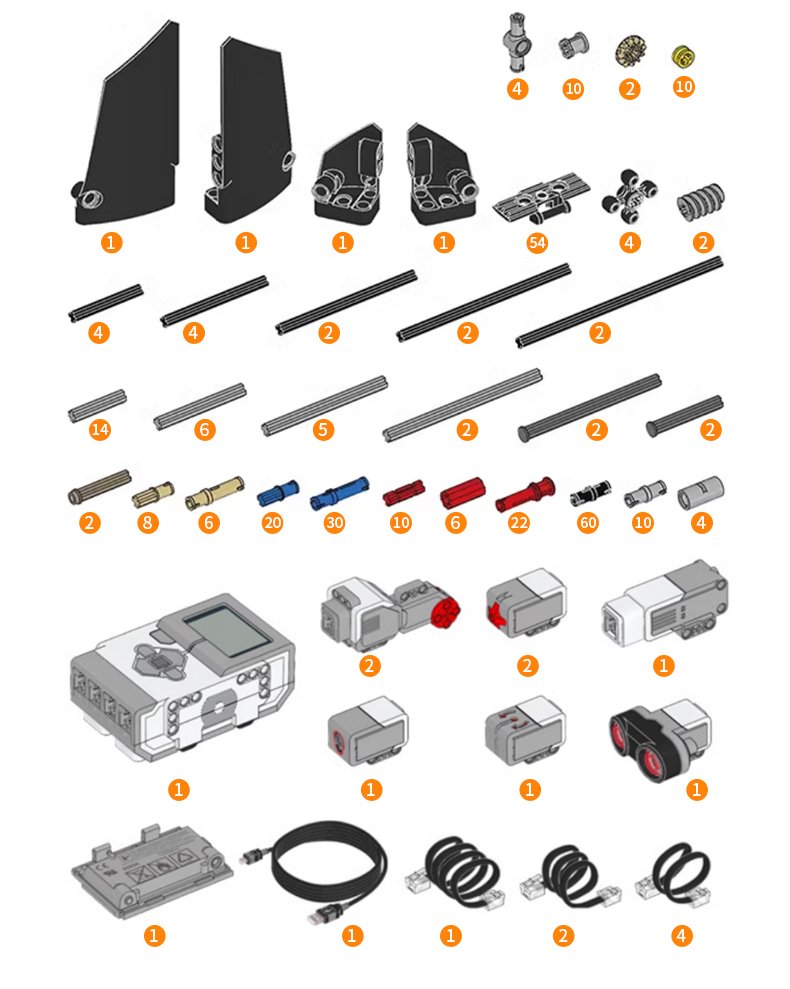 4 10 2 10

1 1 1 1 54 4 2

4 4 2 2 2

14 6 5 2 2 2

2 8 6 20 30 10 6 22 60 10 4

2 2 1

1 1 1 1

1 1 1 2 4