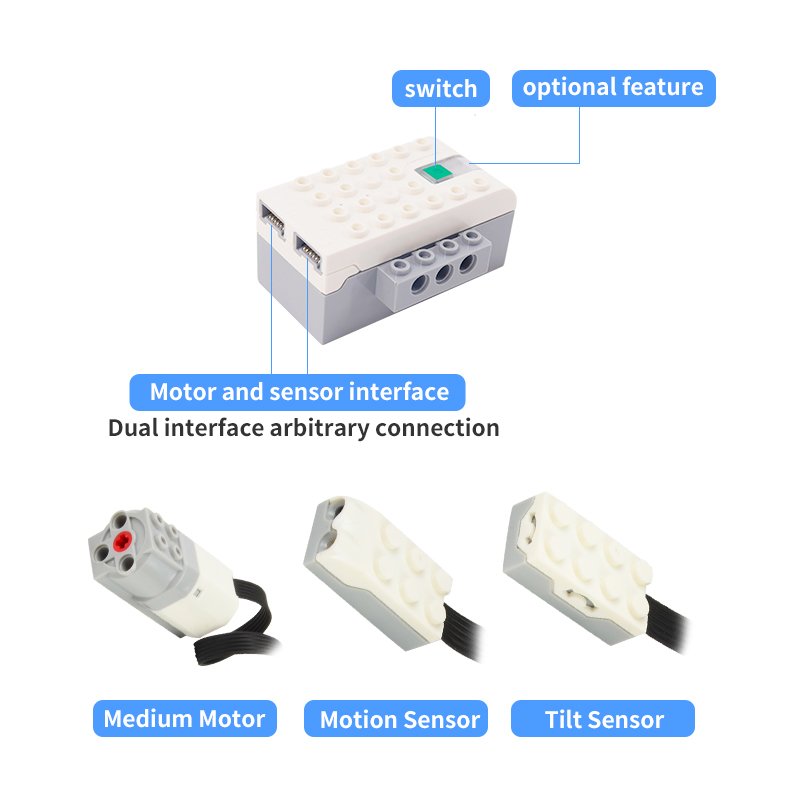 switch

optional feature

Motor and sensor interface

Dual interface arbitrary connection

Medium Motor

Motion Sensor

Tilt Sensor