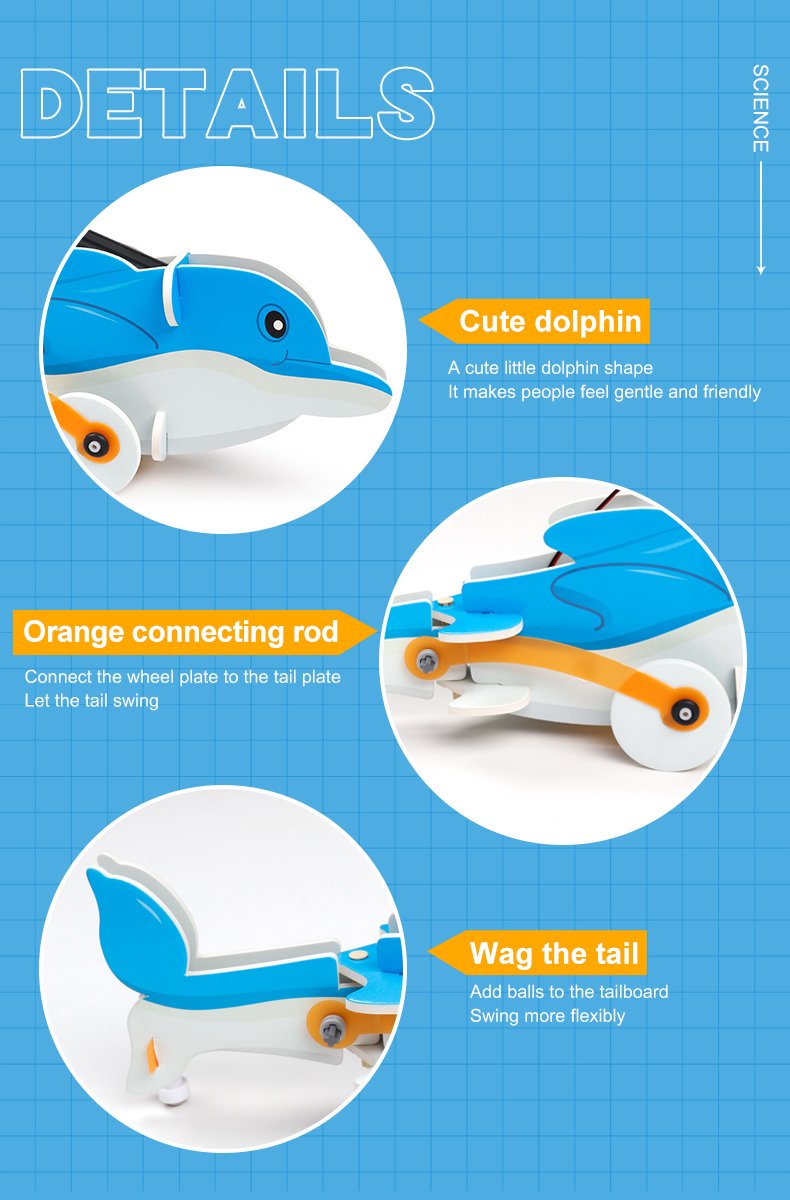 DETAILS

SCIENCE

Cute dolphin

A cute little dolphin shape
It makes people feel gentle and friendly

Orange connecting rod

Connect the wheel plate to the tail plate
Let the tail swing

Wag the tail

Add balls to the tailboard
Swing more flexibly