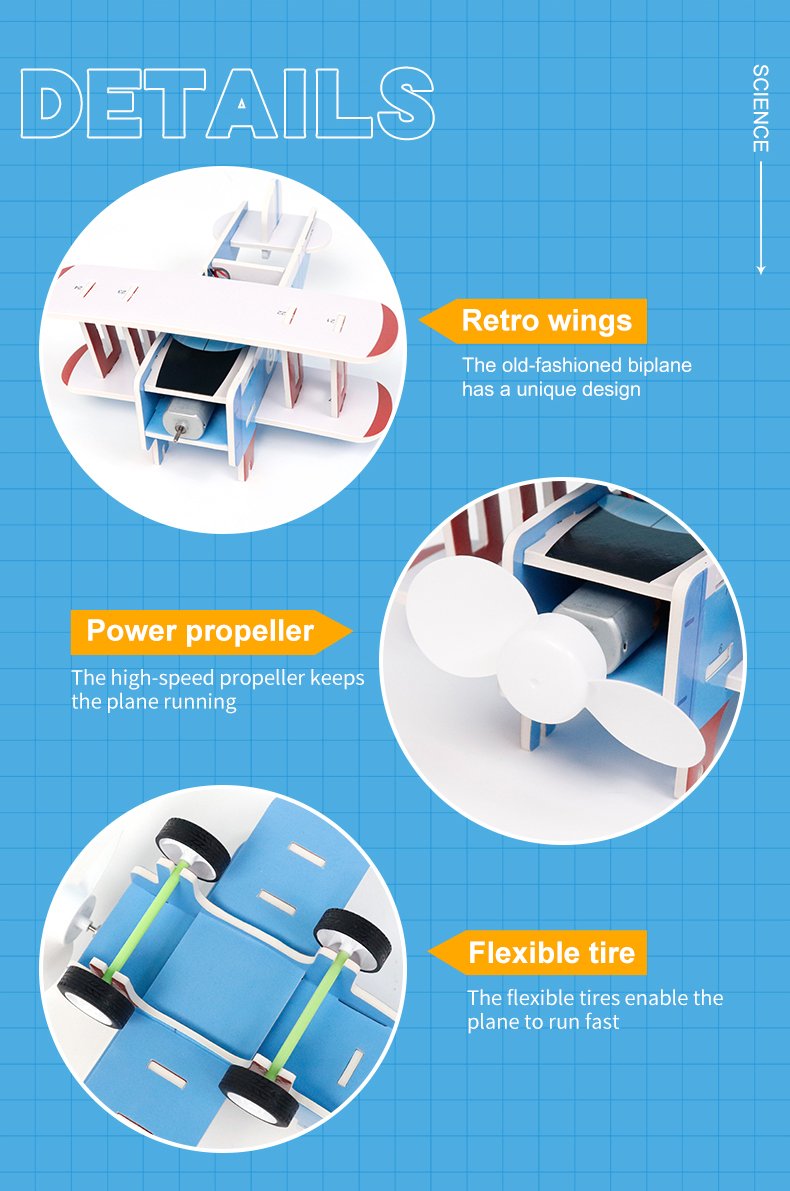 DETAILS

SCIENCE

Retro wings

The old-fashioned biplane has a unique design

Power propeller

The high-speed propeller keeps the plane running

Flexible tire

The flexible tires enable the plane to run fast